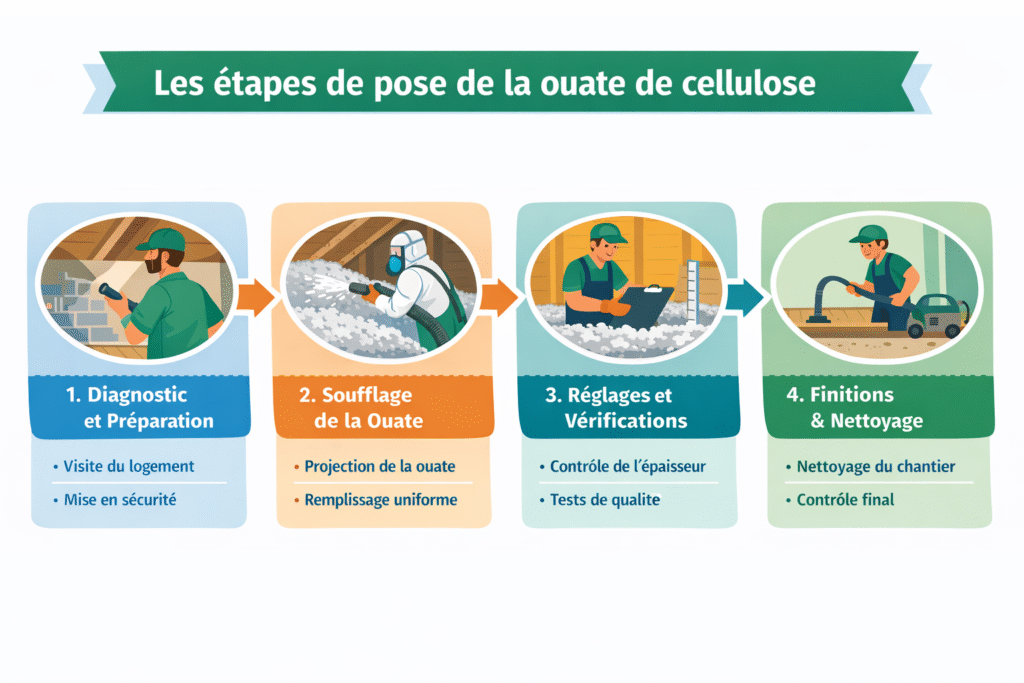 Les étapes de pose de la ouate de cellulose

1. Diagnostic et Préparation

• Visite du logement

• Mise en sécurité

2. Soufflage de la Ouate

• Projection de la ouate

• Remplissage uniforme

3. Réglages et Vérifications

• Contrôle de l'épaisseur

• Tests de qualite

4. Finitions & Nettoyage

• Nettoyage du chantier

• Contrôle final